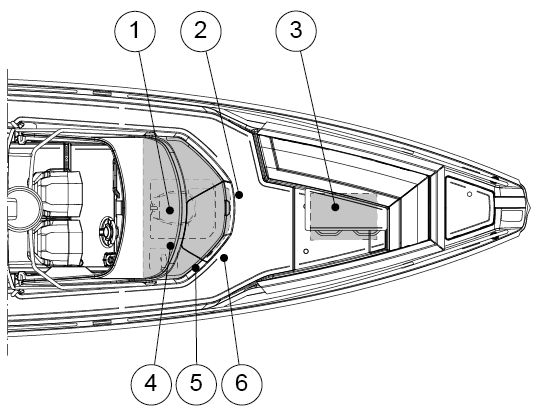 1
2
3
4
5
6